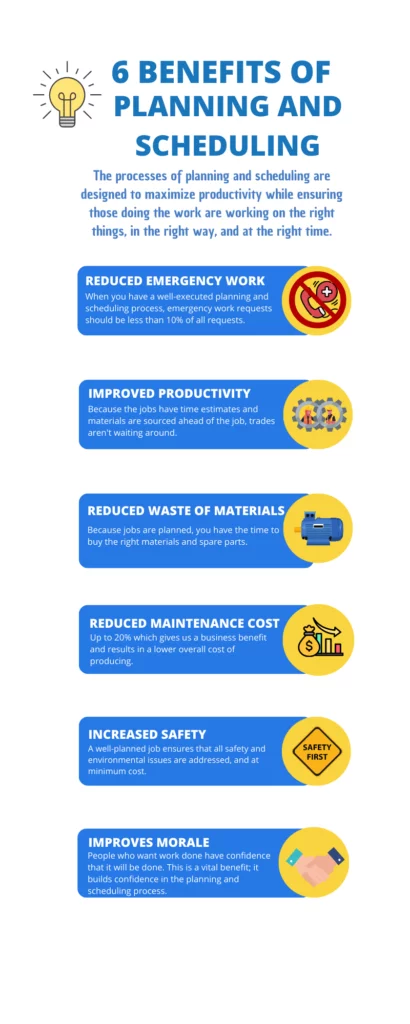 6 BENEFITS OF PLANNING AND SCHEDULING

The processes of planning and scheduling are designed to maximize productivity while ensuring those doing the work are working on the right things, in the right way, and at the right time.

REDUCED EMERGENCY WORK
When you have a well-executed planning and scheduling process, emergency work requests should be less than 10% of all requests.

IMPROVED PRODUCTIVITY
Because the jobs have time estimates and materials are sourced ahead of the job, trades aren't waiting around.

REDUCED WASTE OF MATERIALS
Because jobs are planned, you have the time to buy the right materials and spare parts.

REDUCED MAINTENANCE COST
Up to 20% which gives us a business benefit and results in a lower overall cost of producing.

INCREASED SAFETY
A well-planned job ensures that all safety and environmental issues are addressed, and at minimum cost.

SAFETY FIRST

IMPROVES MORALE
People who want work done have confidence that it will be done. This is a vital benefit; it builds confidence in the planning and scheduling process.